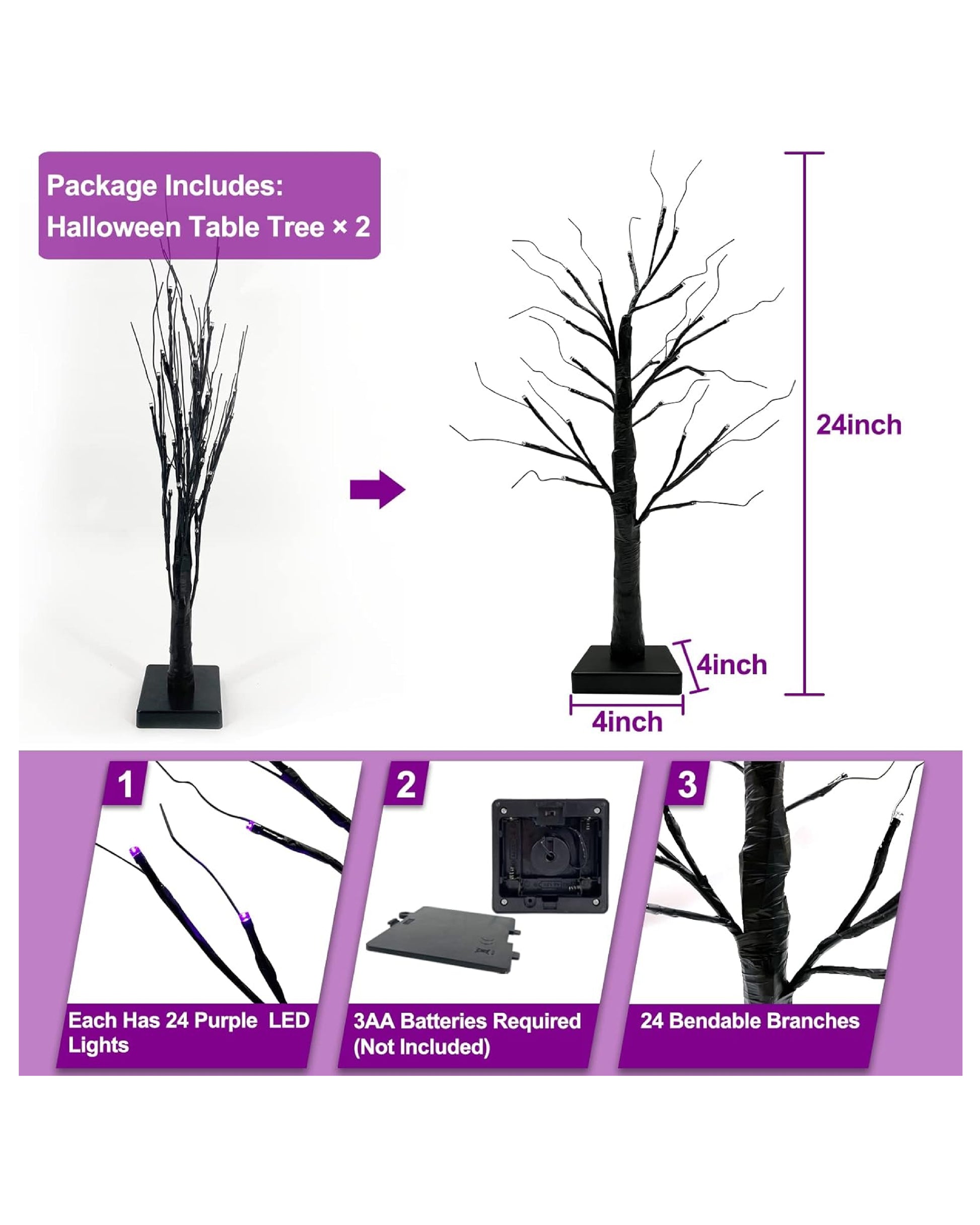 Package Includes:
Halloween Table Tree × 2

24inch

4inch

4inch

1

Each Has 24 Purple LED Lights

2

3AA Batteries Required (Not Included)

3

24 Bendable Branches