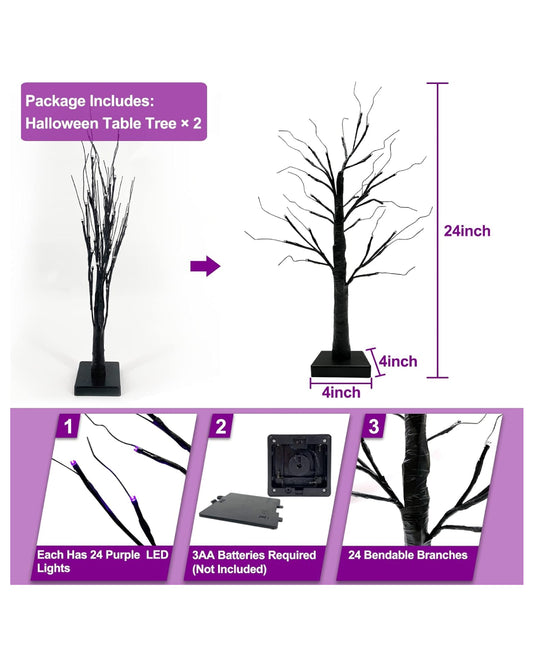 Package Includes:
Halloween Table Tree × 2

24inch

4inch

4inch

1

Each Has 24 Purple LED Lights

2

3AA Batteries Required (Not Included)

3

24 Bendable Branches