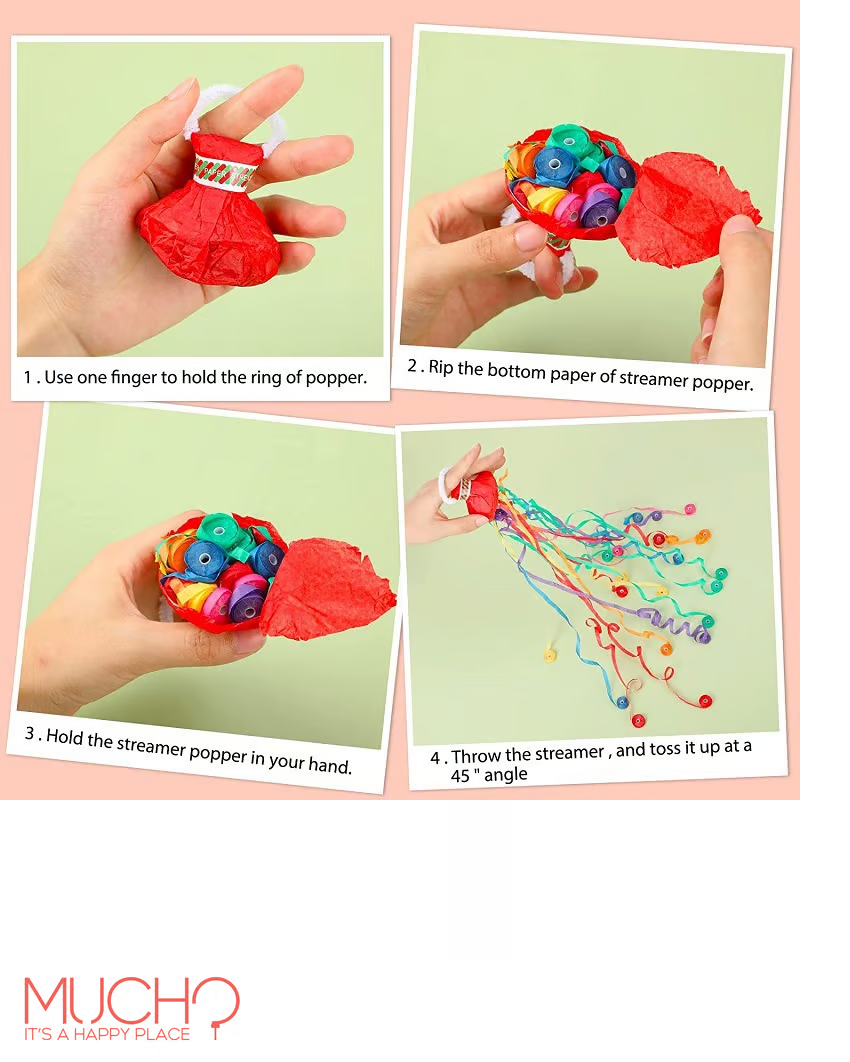 1 . Use one finger to hold the ring of popper.

2 . Rip the bottom paper of streamer popper.

3 . Hold the streamer popper in your hand.

4 . Throw the streamer , and toss it up at a 45 " angle

MUCHO
IT'S A HAPPY PLACE