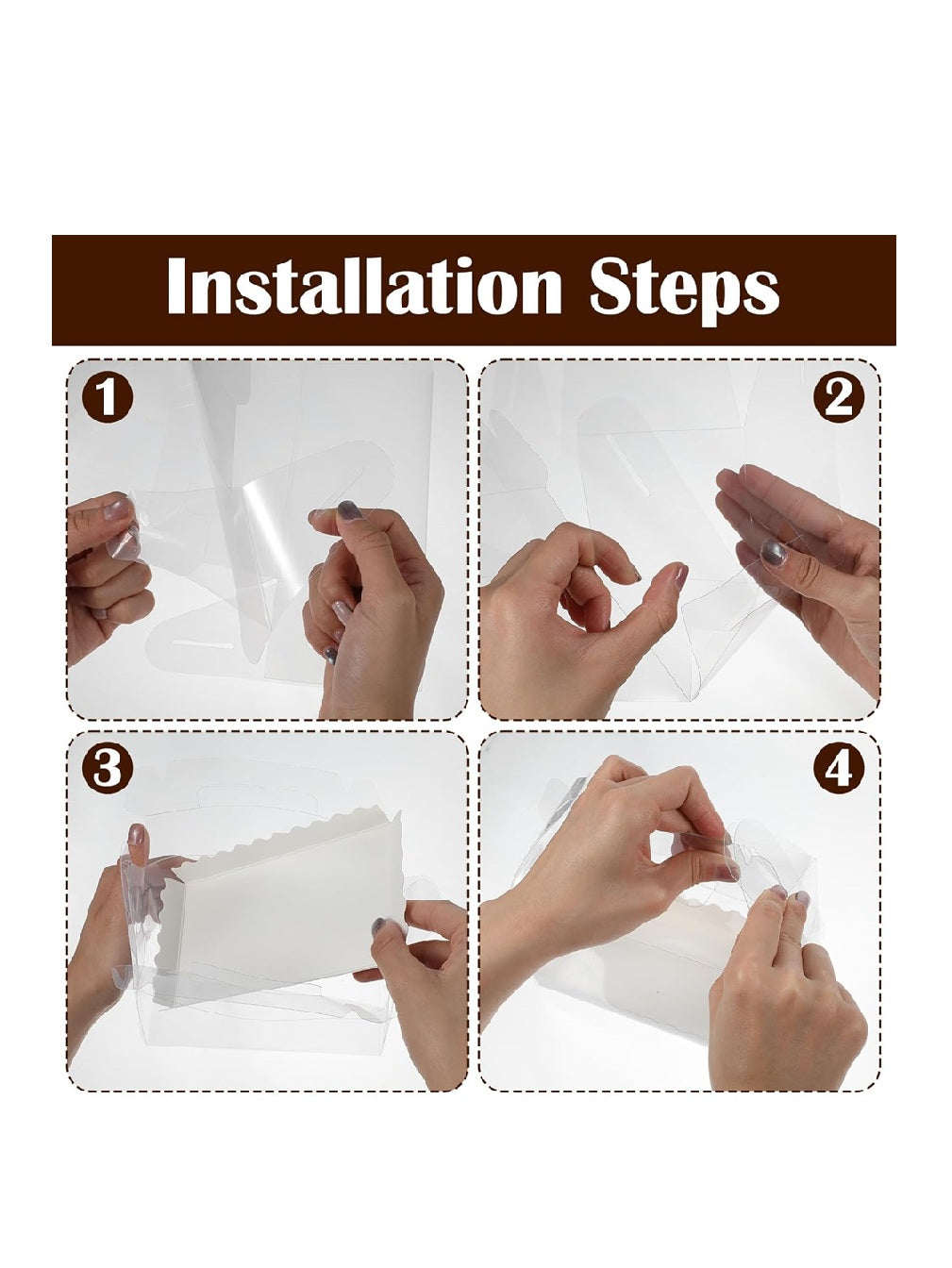 Installation Steps

1

2

3

4